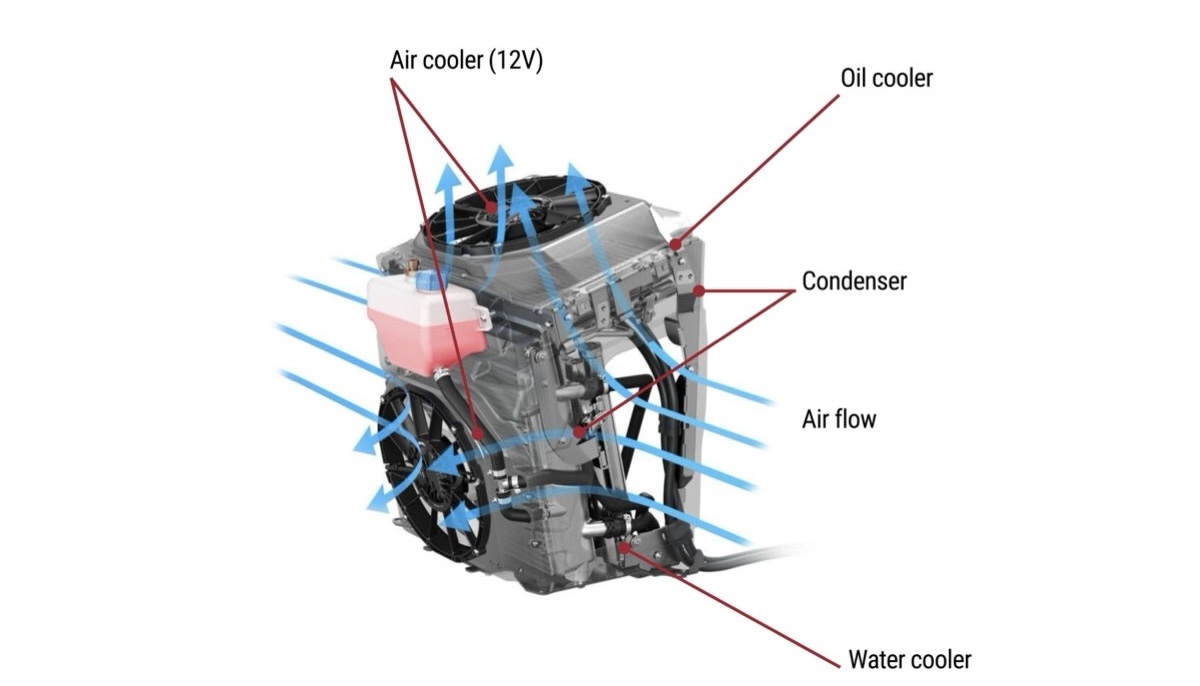 Air cooler (12V)

Oil cooler

Condenser

Air flow

Water cooler